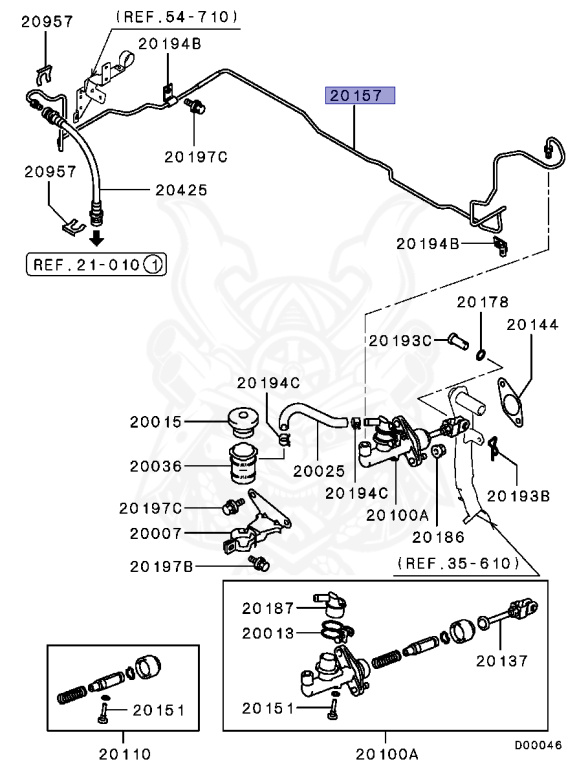 20957
(REF.54-710)
20194B
20157
20197C
20957
20425
REF.21-010 1
20194B
20178
20144
20193C
20194C
20015
20036
20025
20194C
20193B
20197C
20100A
20007
20186
20197B
(REF.35-610)
20187
20013
20137
20151
20151
20110
20100A
D00046