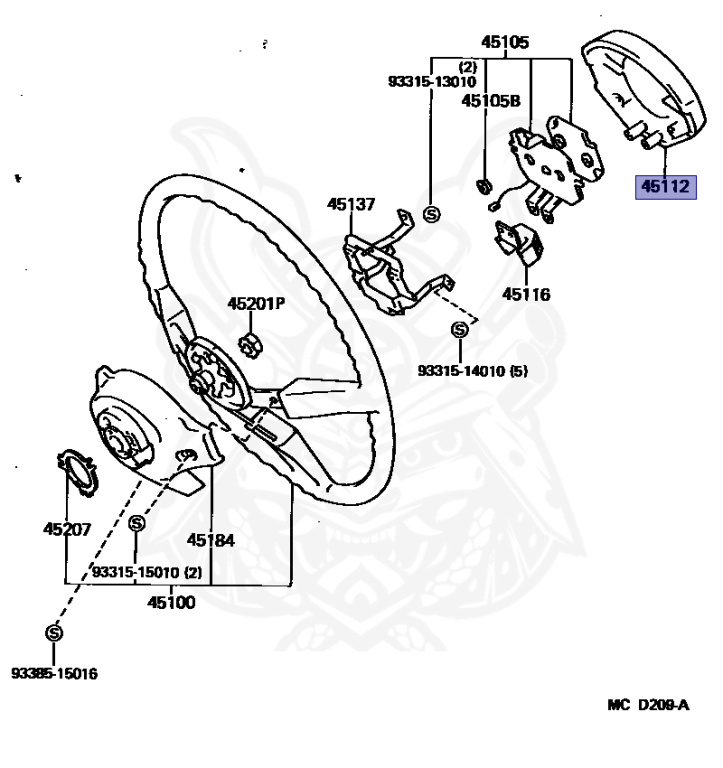 45105
(2)
93315-13010
45105B
45112
S
45137
45116
45201P
S
93315-14010 (5)
45207
S
45184
93315-15010 (2)
45100
S
93385-15016
MC D209-A