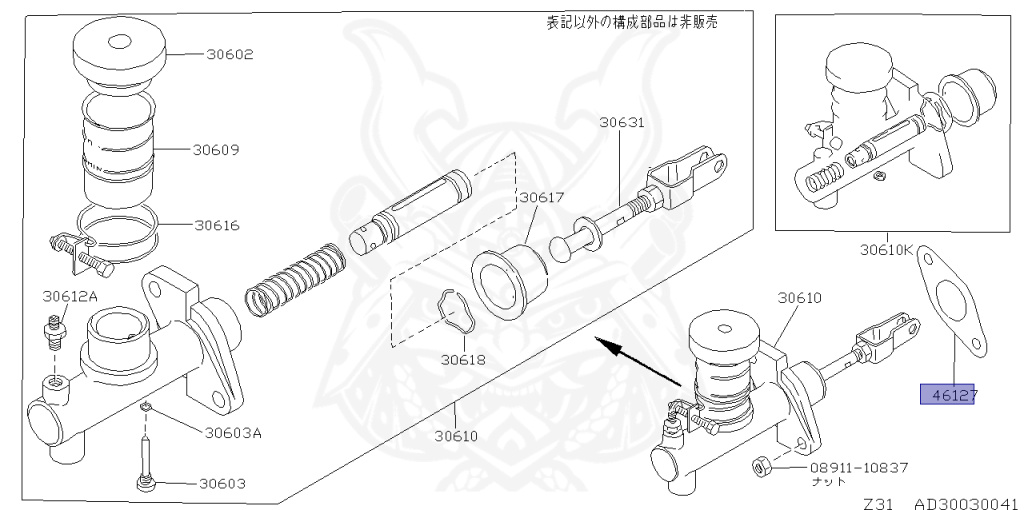 表記以外の構成部品は非販売

30602
30609
30616
30612A
30603A
30603
30631
30617
30618
30610
30610K
30610
46127
08911-10837
ナット

Z31 AD30030041