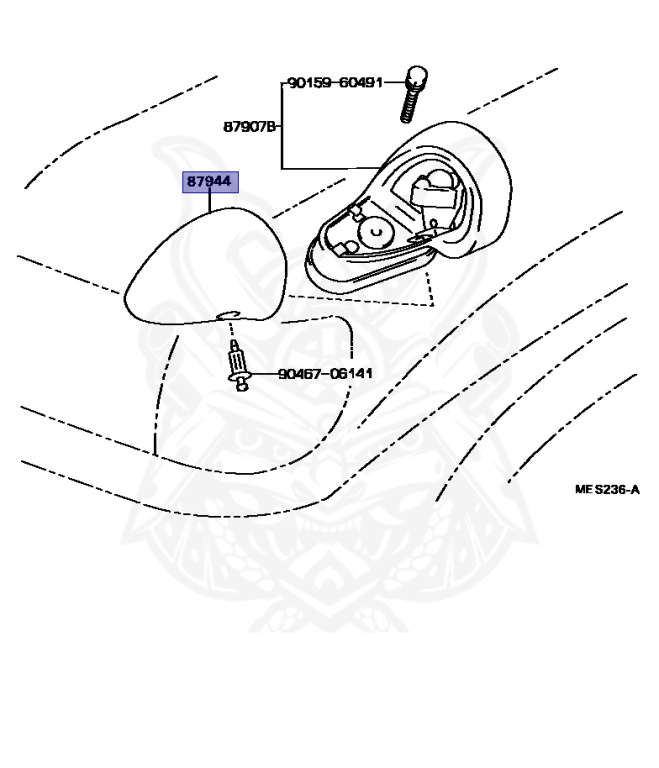 90159-60491

87907B

87944

90467-06141

ME S236-A