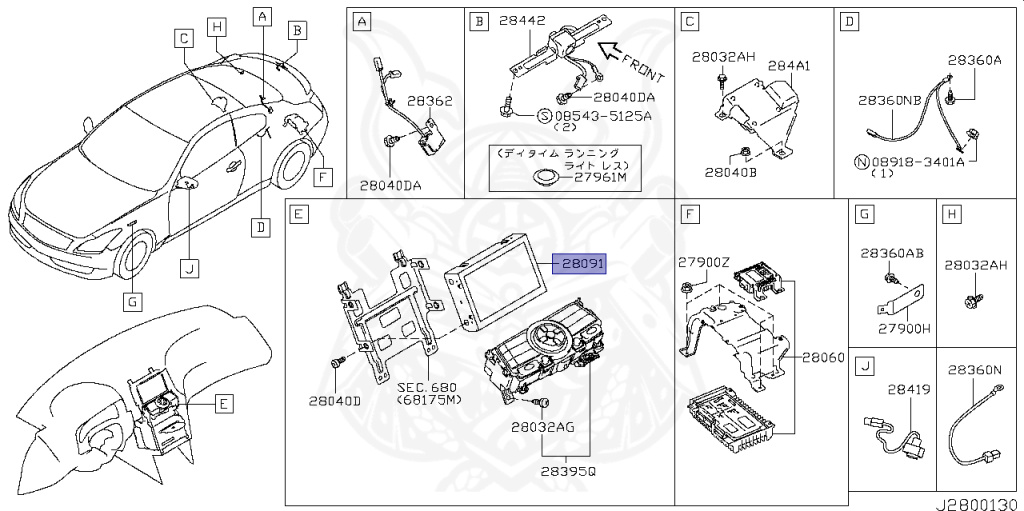 C H A B
F
D
J
G
E

A
28362
28040DA

B
28442
FRONT
28040DA
S 08543-5125A
(2)
〈デイタイム ランニング ライト レス〉
27961M

C
28032AH
284A1
28040B

D
28360A
28360NB
N 08918-3401A
(1)

E
28091
28040D
SEC.680
(68175M)
28032AG
28395Q

F
27900Z
28060

G
28360AB
27900H

H
28032AH

J
28419

28360N

J2800130