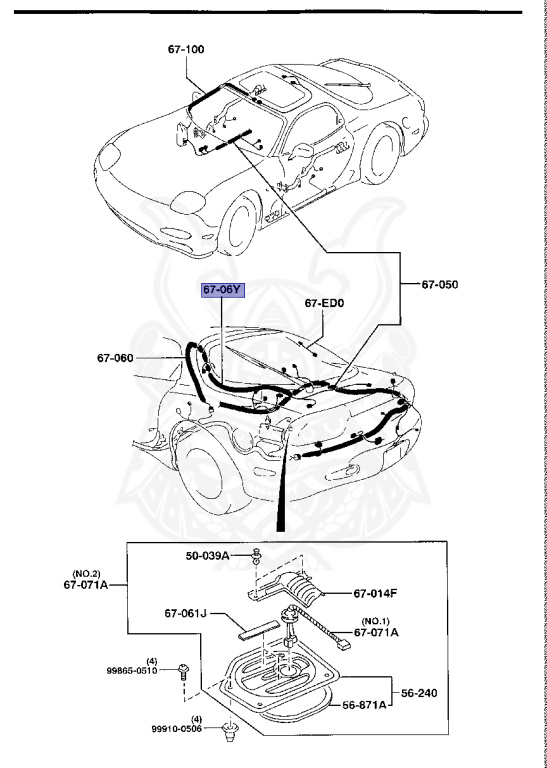 67-100

67-050

67-06Y

67-ED0

67-060

50-039A

(NO.2)
67-071A

67-014F

67-061J

(NO.1)
67-071A

(4)
99865-0510

56-240

56-871A

(4)
99910-0506