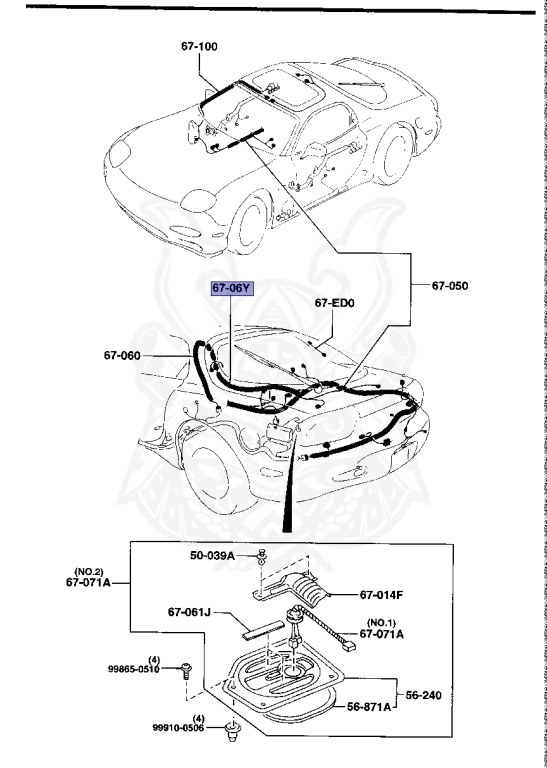 67-100

67-06Y

67-ED0

67-050

67-060

50-039A

(NO.2)
67-071A

67-014F

67-061J

(NO.1)
67-071A

(4)
99865-0510

56-240

56-871A

(4)
99910-0506