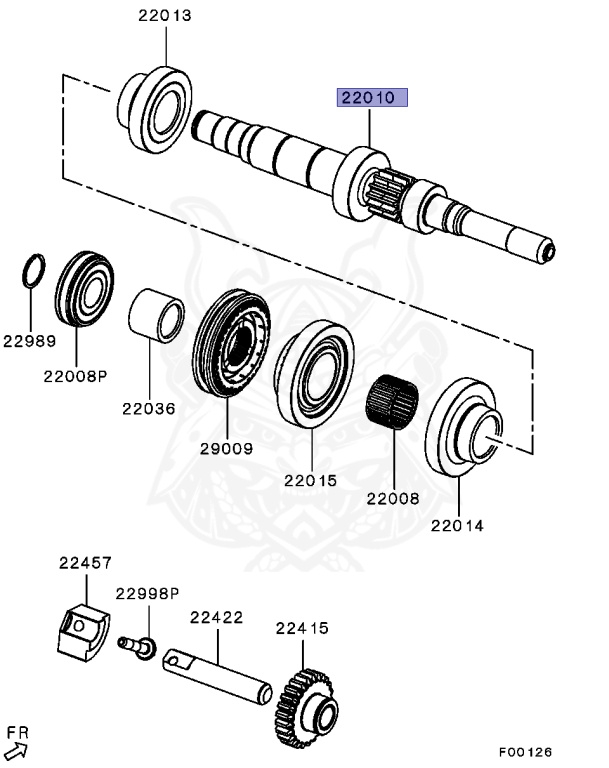 22013

22010

22989

22008P

22036

29009

22015

22008

22014

22457

22998P

22422

22415

FR

F00126