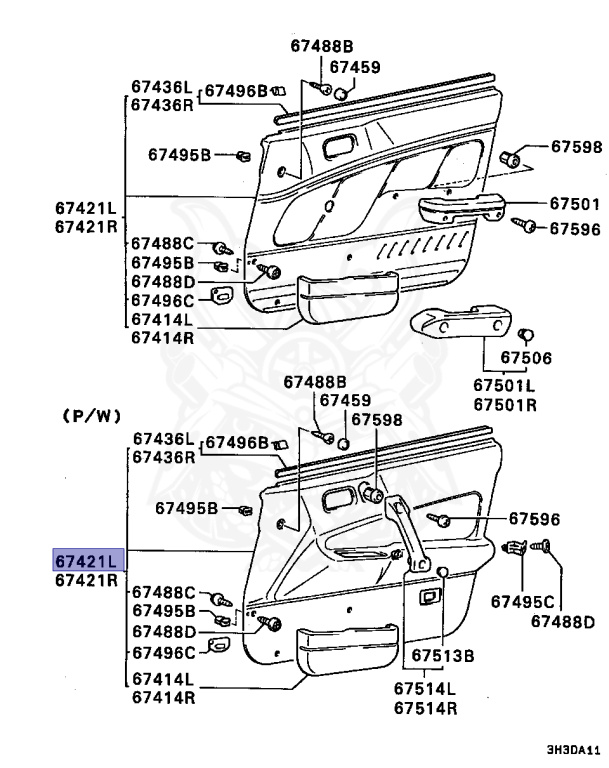 67488B
67459
67436L
67436R
67496B
67495B
67598
67421L
67421R
67501
67596
67488C
67495B
67488D
67496C
67414L
67414R
67506
67501L
67501R

(P/W)
67488B
67459
67598
67436L
67436R
67496B
67495B
67596
67421L
67421R
67488C
67495B
67488D
67496C
67414L
67414R
67495C
67488D
67513B
67514L
67514R
3H3DA11