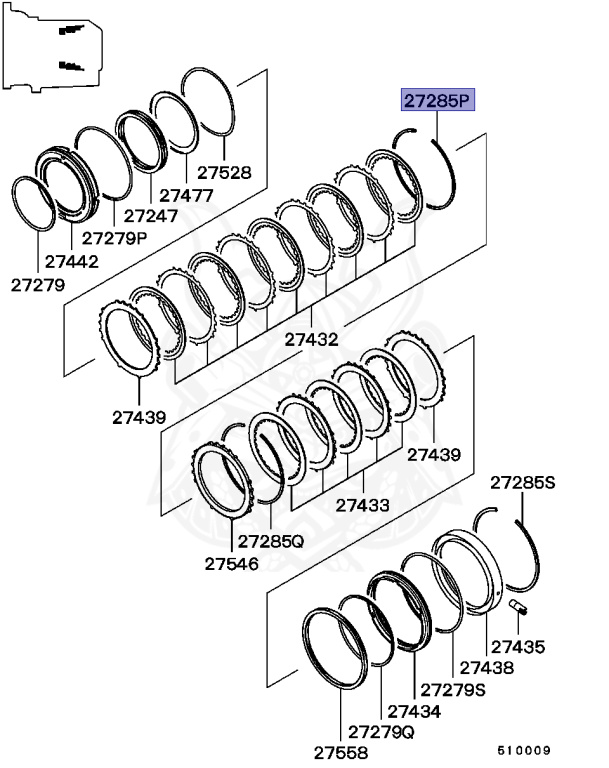 27285P
27528
27477
27247
27279P
27442
27279
27432
27439
27439
27433
27285Q
27546
27285S
27435
27438
27279S
27434
27279Q
27558
510009