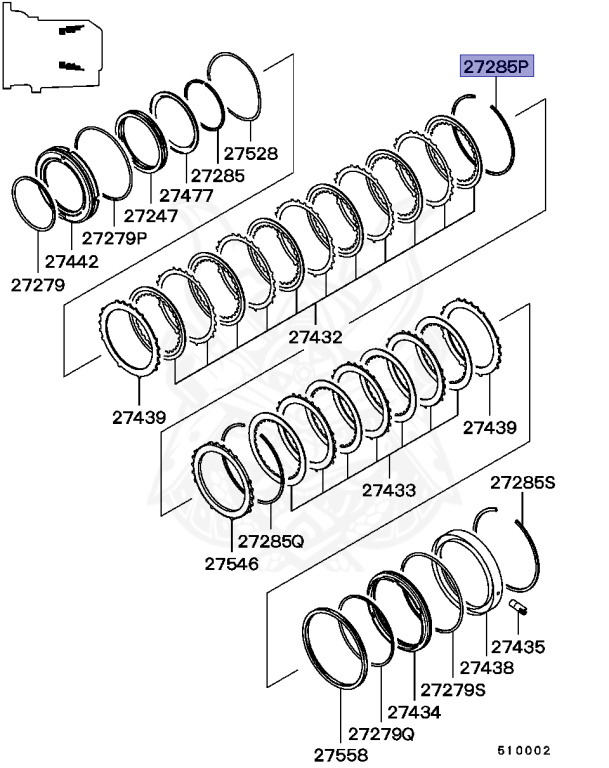 27285P
27528
27285
27477
27247
27279P
27442
27279
27432
27439
27439
27433
27285S
27285Q
27546
27435
27438
27279S
27434
27279Q
27558
510002