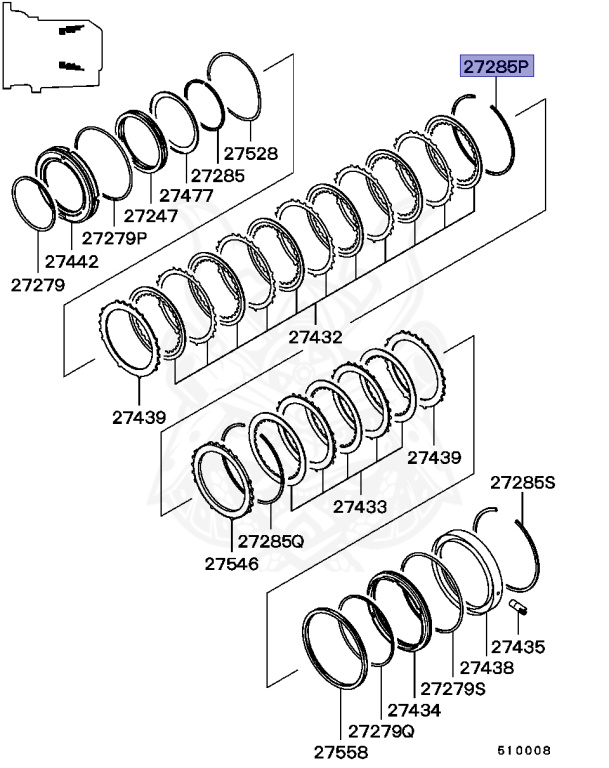 27285P

27528
27285
27477
27247
27279P
27442
27279

27432
27439

27439
27433
27285Q
27546

27285S
27435
27438
27279S
27434
27279Q
27558

510008