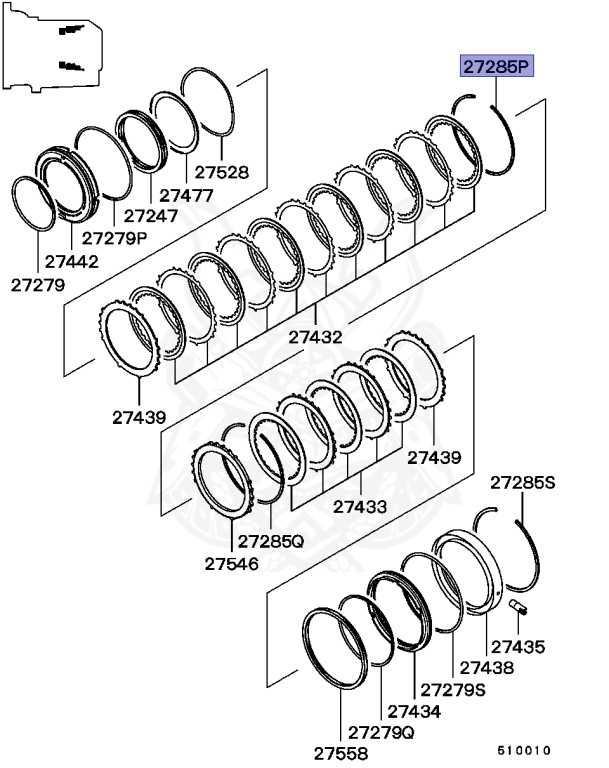 27285P

27528

27477

27247

27279P

27442

27279

27432

27439

27439

27433

27285Q

27546

27285S

27435

27438

27279S

27434

27279Q

27558

510010