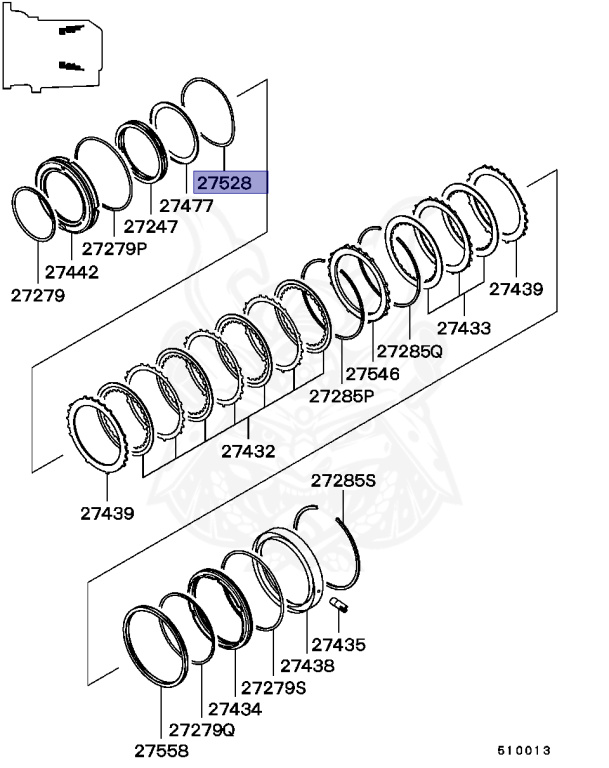 27528
27477
27247
27279P
27442
27279
27439
27433
27285Q
27546
27285P
27432
27439
27285S
27435
27438
27279S
27434
27279Q
27558
510013