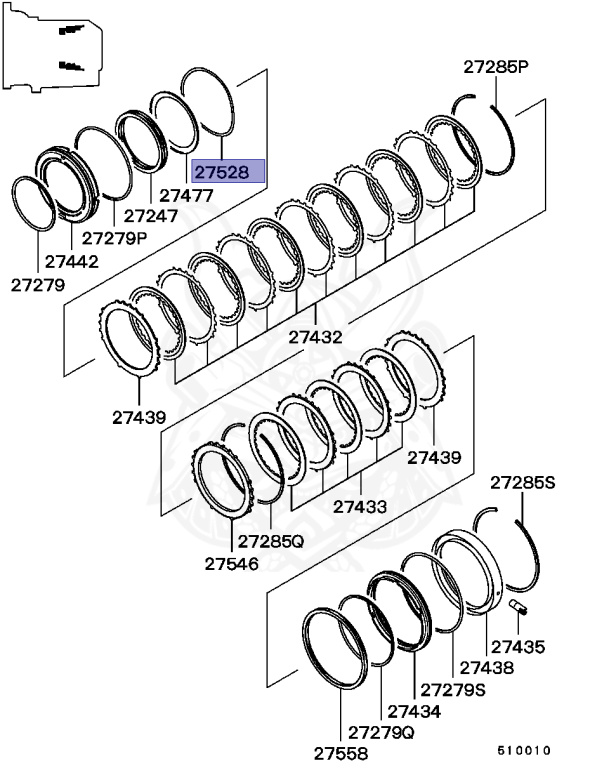 27285P
27528
27477
27247
27279P
27442
27279
27432
27439
27439
27433
27285Q
27546
27285S
27435
27438
27279S
27434
27279Q
27558
510010