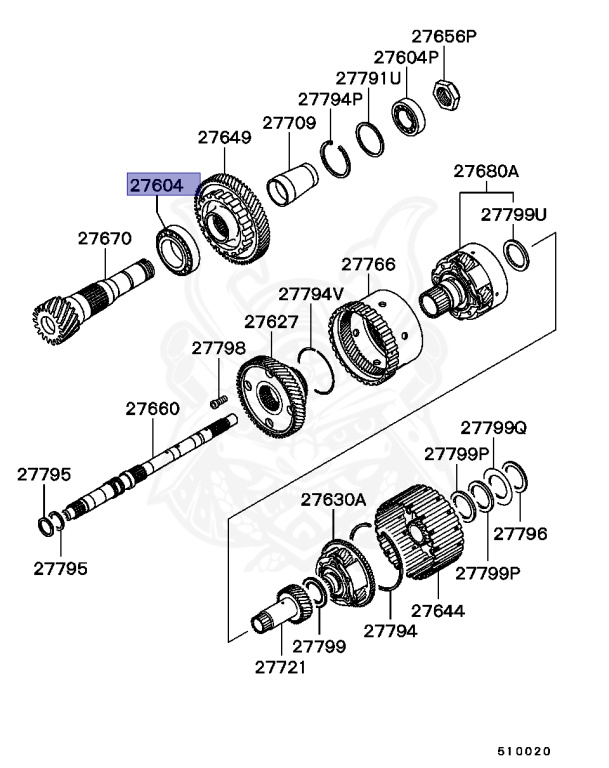 27656P
27604P
27791U
27794P
27709
27649
27604
27680A
27799U
27670
27766
27794V
27627
27798
27660
27799Q
27799P
27795
27630A
27796
27795
27799P
27644
27794
27799
27721
510020