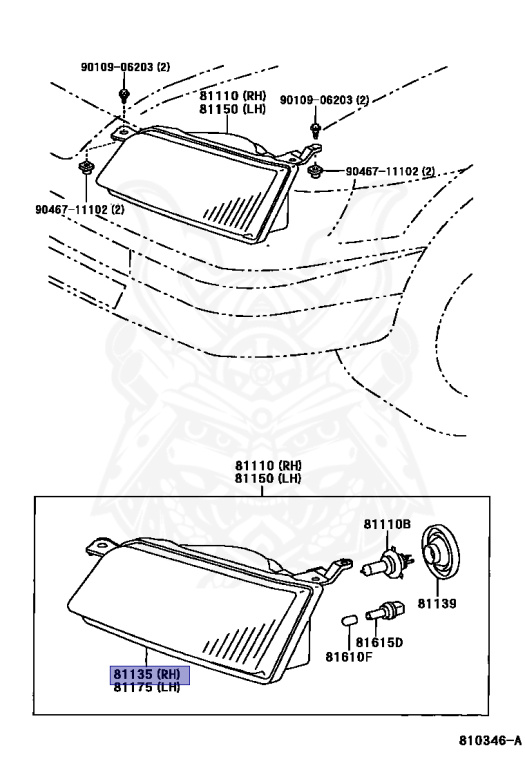 90109-06203 (2)

81110 (RH)
81150 (LH)

90109-06203 (2)

90467-11102 (2)

90467-11102 (2)

81110 (RH)
81150 (LH)

81110B

81139

81615D

81610F

81135 (RH)
81175 (LH)

810346-A