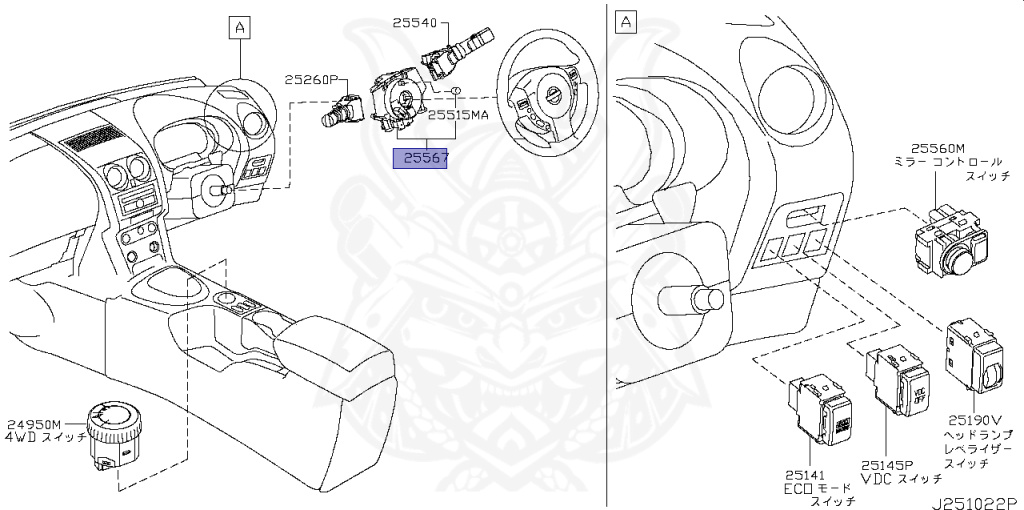 A

25540

25260P

25515MA

25567

24950M
4WD スイッチ

A

25560M
ミラー コントロール
スイッチ

25190V
ヘッドランプ
レベライザー
スイッチ

25145P
VDC スイッチ

25141
ECO モード
スイッチ

J251022P