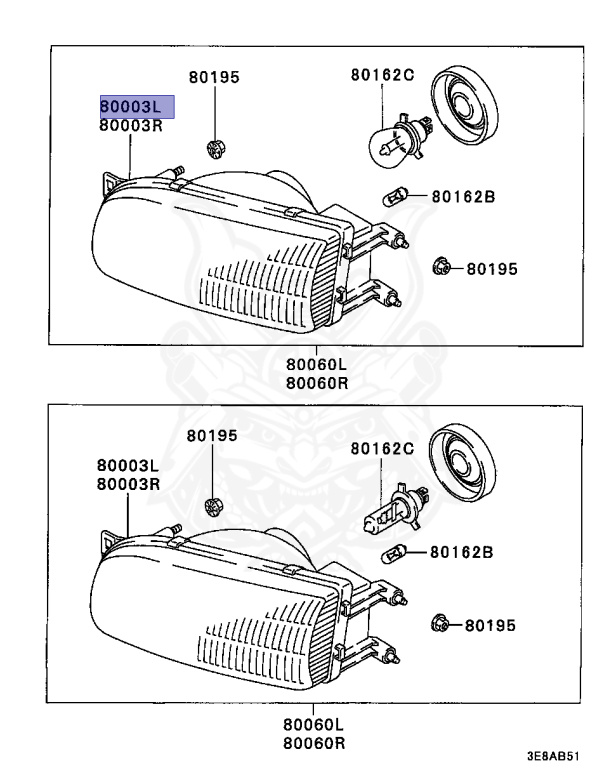 80003L
80003R

80195

80162C

80162B

80195

80060L
80060R

80003L
80003R

80195

80162C

80162B

80195

80060L
80060R

3E8AB51