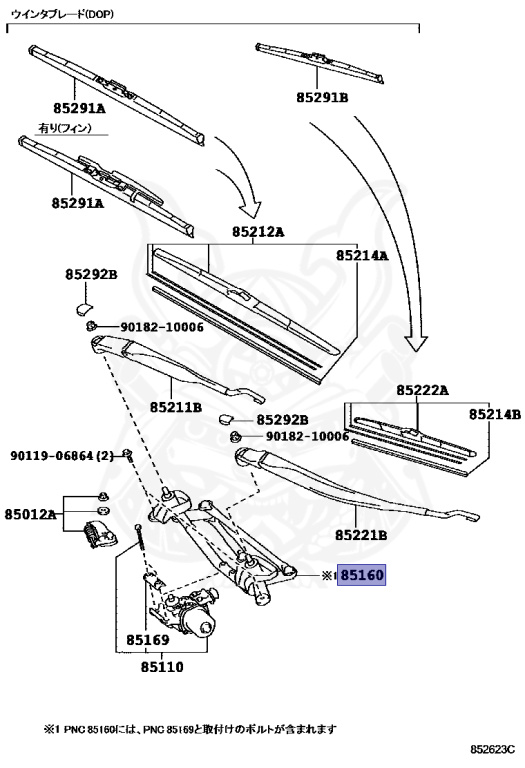 ウインタブレード(DOP)

85291A

85291B

有り(フィン)

85291A

85212A

85214A

85292B

90182-10006

85211B

85292B

90182-10006

85222A

85214B

90119-06864 (2)

85012A

85221B

※1 85160

85169

85110

※1 PNC 85160には、PNC 85169と取付けのボルトが含まれます

852623C