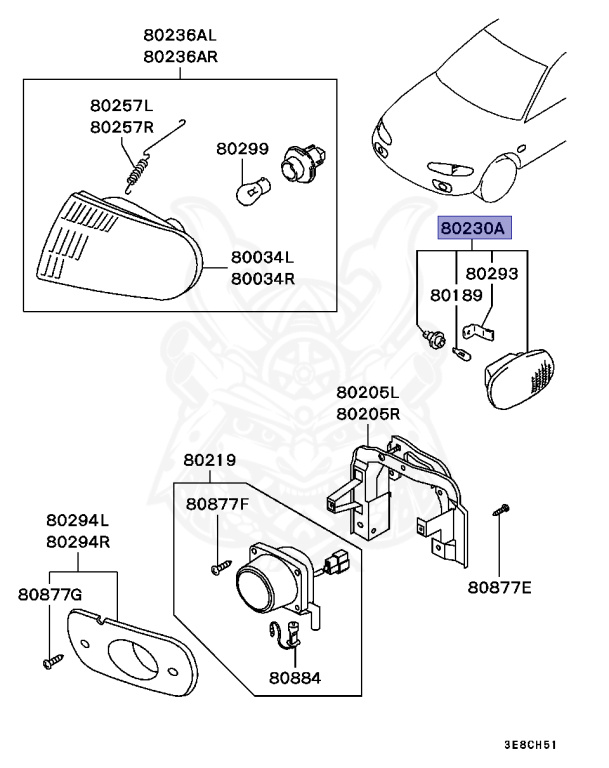 80236AL
80236AR

80257L
80257R

80299

80034L
80034R

80230A

80293

80189

80205L
80205R

80219

80877F

80294L
80294R

80877G

80884

80877E

3E8CH51