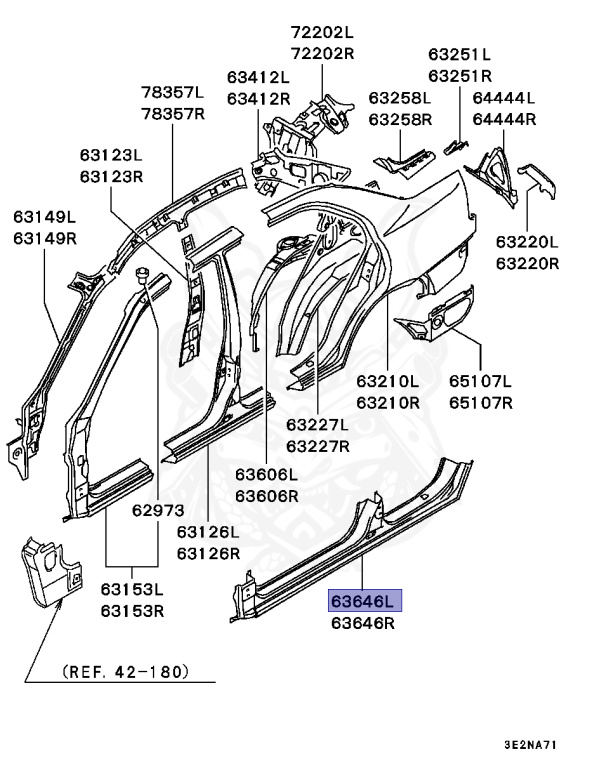 72202L
72202R

63251L
63251R

63412L
63412R

63258L
63258R

64444L
64444R

78357L
78357R

63123L
63123R

63149L
63149R

63220L
63220R

63210L
63210R

65107L
65107R

63227L
63227R

63606L
63606R

62973

63126L
63126R

63153L
63153R

63646L
63646R

(REF. 42-180)

3E2NA71