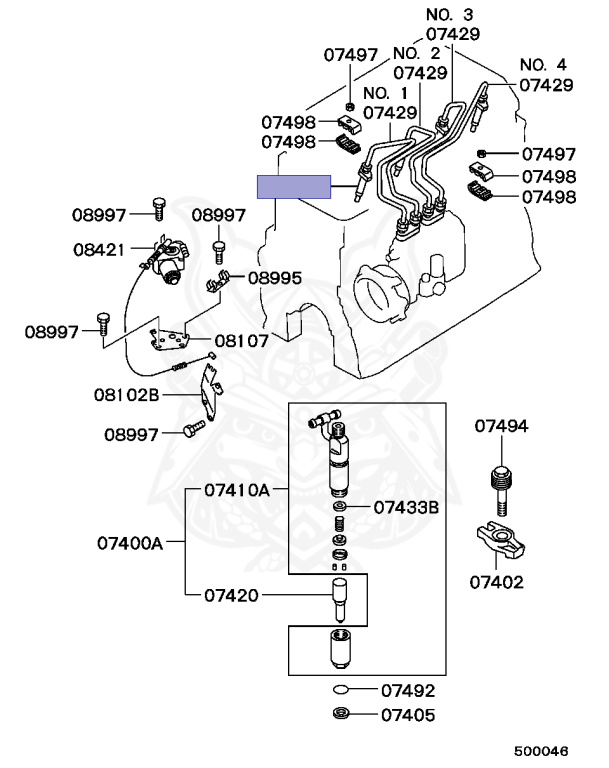 NO. 3
07429
07497
NO. 2
07429
NO. 4
07429
NO. 1
07429
07498
07498
07497
07498
07498
08997
08997
08421
08995
08997
08107
08102B
08997
07494
07410A
07433B
07400A
07402
07420
07492
07405
500046