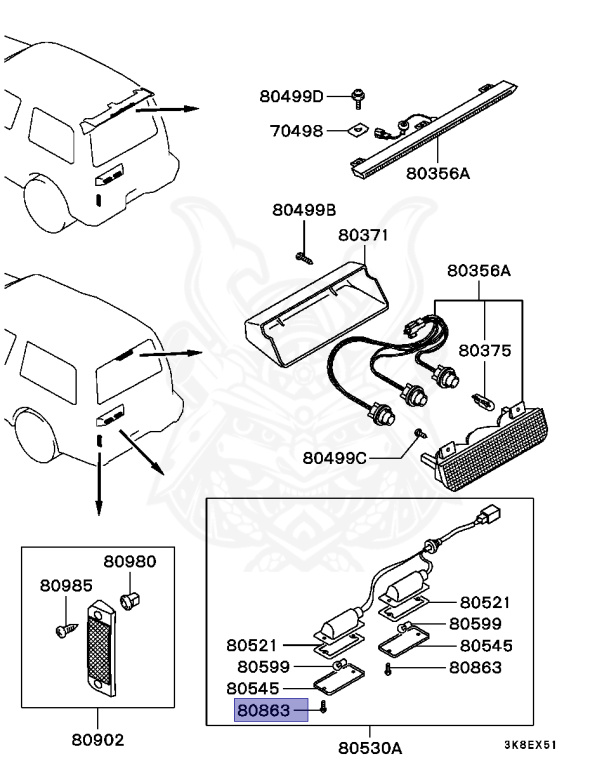 80499D
70498
80356A
80499B
80371
80356A
80375
80499C
80980
80985
80902
80521
80599
80545
80863
80521
80599
80545
80863
80530A
3K8EX51