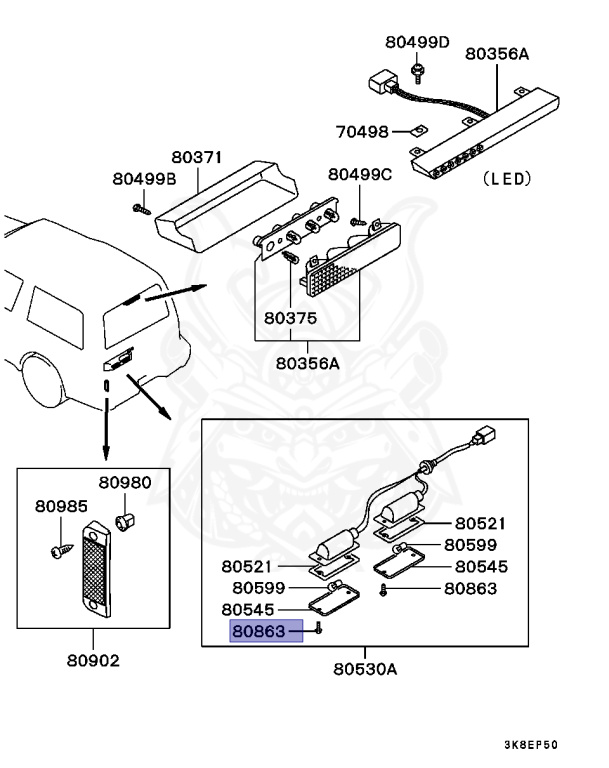 80499D
80356A
70498
(LED)
80371
80499B
80499C
80375
80356A
80980
80985
80902
80521
80599
80545
80863
80521
80599
80545
80863
80530A
3K8EP50