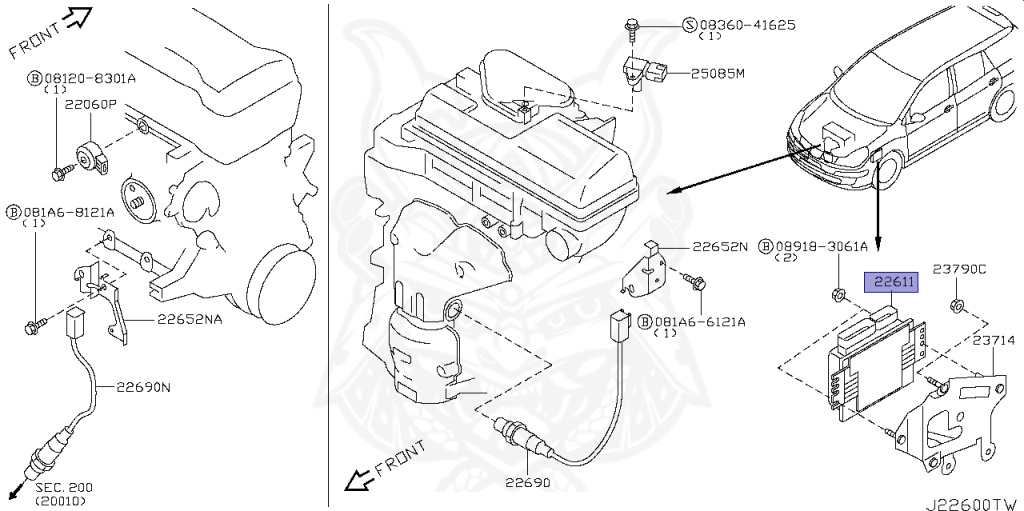 FRONT

Ⓑ08120-8301A
(1)

22060P

Ⓑ081A6-8121A
(1)

22652NA

22690N

SEC. 200
(20010)

Ⓢ08360-41625
(1)

25085M

22652N

Ⓑ081A6-6121A
(1)

FRONT

22690

Ⓑ08918-3061A
(2)

22611

23790C

23714

J22600TW