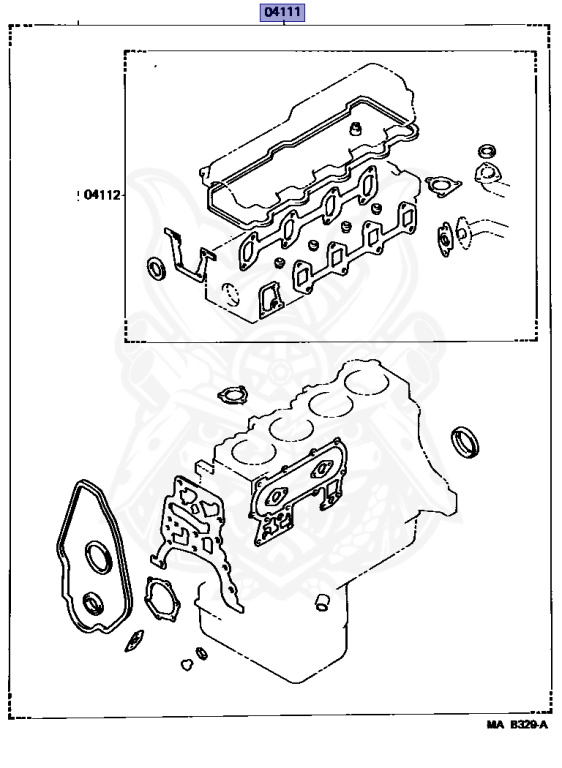 04111

04112

MA B329-A