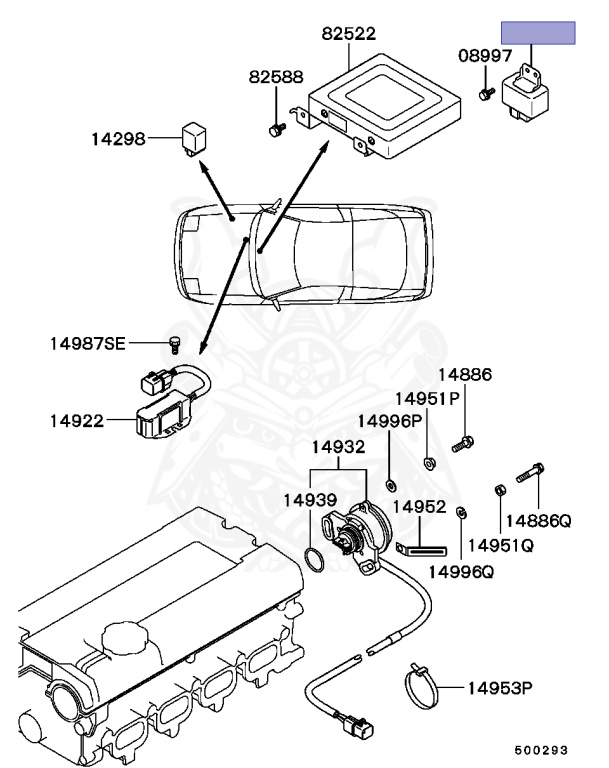 82522
08997
82588
14298
14987SE
14922
14886
14951P
14996P
14932
14939
14952
14886Q
14951Q
14996Q
14953P
500293