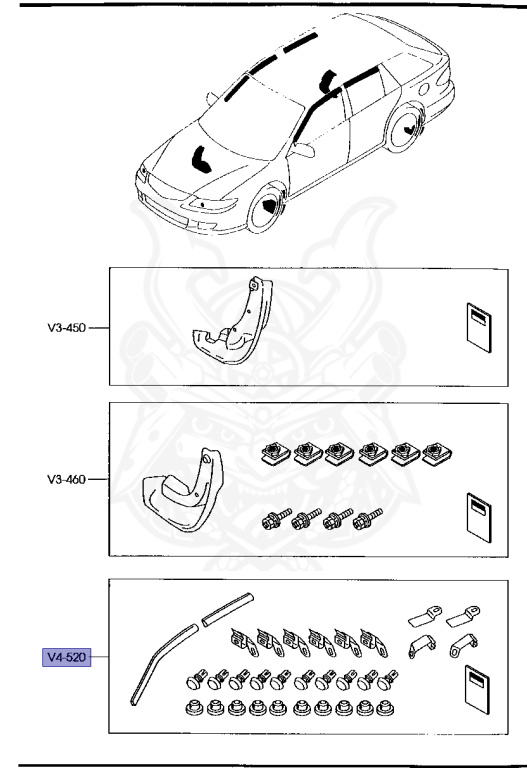 V3-450

V3-460

V4-520