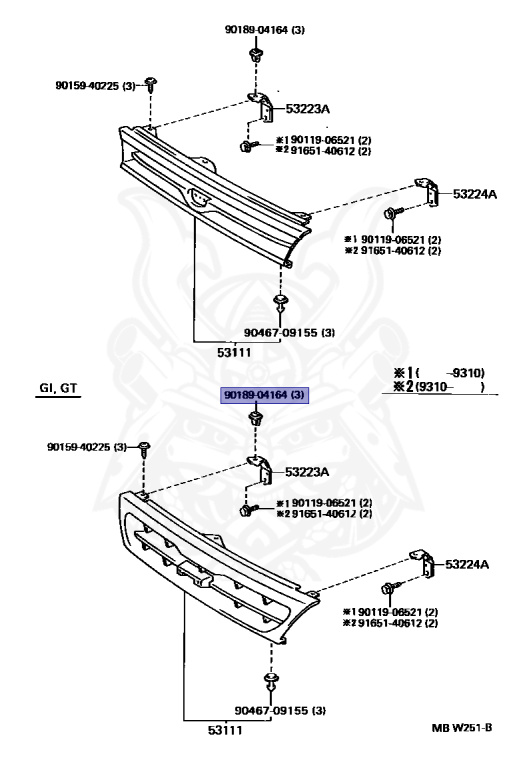 90189-04164 (3)

90159-40225 (3)

53223A

※1 90119-06521 (2)
※2 91651-40612 (2)

53224A

※1 90119-06521 (2)
※2 91651-40612 (2)

90467-09155 (3)

53111

GI, GT

※1 (  -9310)
※2 (9310-  )

90189-04164 (3)

90159-40225 (3)

53223A

※1 90119-06521 (2)
※2 91651-40612 (2)

53224A

※1 90119-06521 (2)
※2 91651-40612 (2)

90467-09155 (3)

53111

MB W251-B