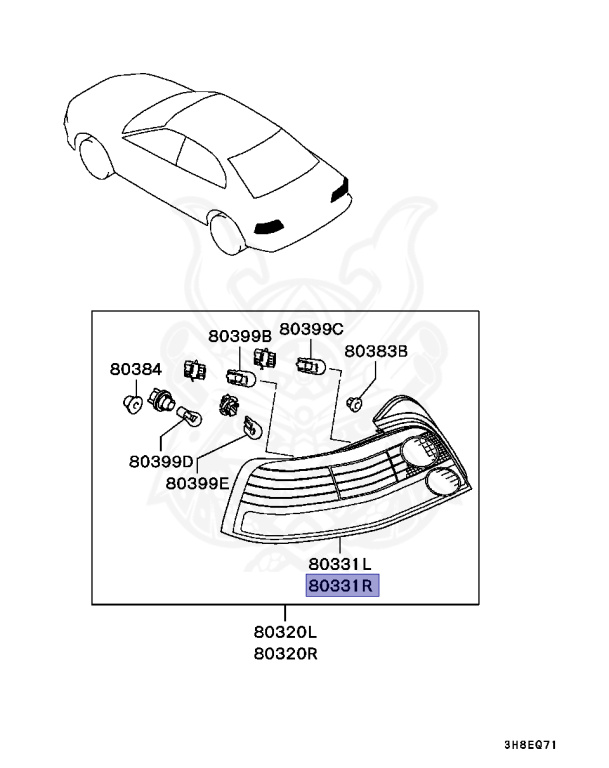 80399B
80399C
80383B
80384
80399D
80399E
80331L
80331R
80320L
80320R
3H8EQ71