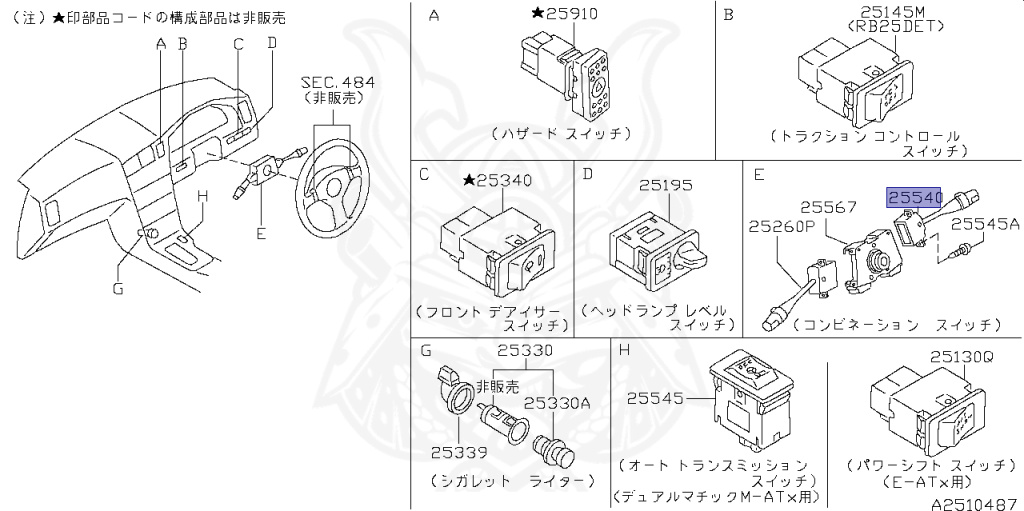 （注）★印部品コードの構成部品は非販売

A B C D

SEC.484
（非販売）

H

E

G

A
★25910
（ハザード スイッチ）

B
25145M
（RB25DET）
（トラクション コントロール スイッチ）

C
★25340
（フロント デアイサー スイッチ）

D
25195
（ヘッドランプ レベル スイッチ）

E
25540
25567
25260P
25545A
（コンビネーション スイッチ）

G
25330
非販売
25330A
25339
（シガレット ライター）

H
25545
（オート トランスミッション スイッチ）
（デュアルマチックM-AT×用）

25130Q
（パワーシフト スイッチ）
（E-AT×用）

A2510487