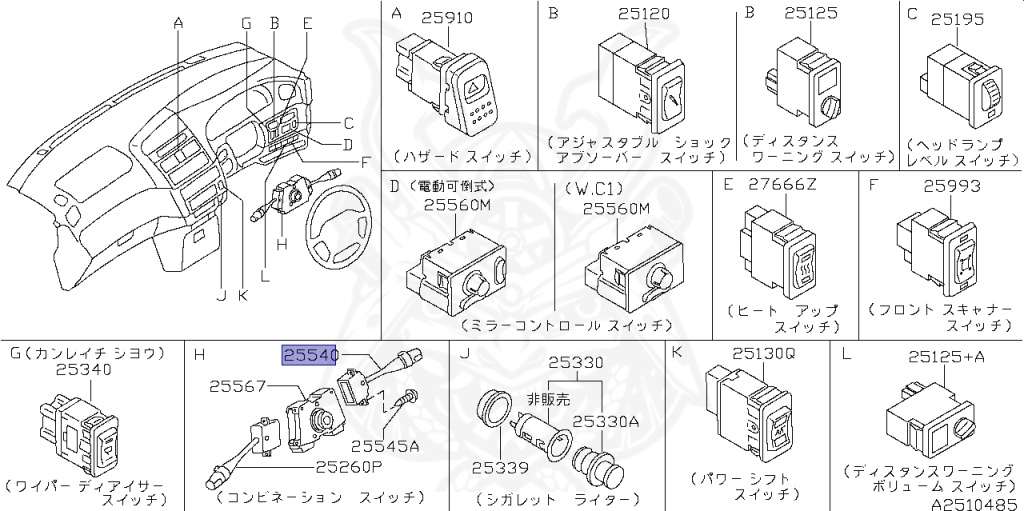 A G B E C D F H L J K

A 25910
(ハザード スイッチ)

B 25120
(アジャスタブル ショック アブソーバー スイッチ)

B 25125
(ディスタンス ワーニング スイッチ)

C 25195
(ヘッドランプ レベル スイッチ)

D (電動可倒式)
25560M

(W.C1)
25560M

(ミラーコントロール スイッチ)

E 27666Z
(ヒート アップ スイッチ)

F 25993
(フロント スキャナー スイッチ)

G (カンレイチ シヨウ)
25340
(ワイパー ディアイサー スイッチ)

H
25540
25567
25545A
25260P
(コンビネーション スイッチ)

J
25330
非販売
25330A
25339
(シガレット ライター)

K 25130Q
(パワー シフト スイッチ)

L 25125+A
(ディスタンスワーニング ボリューム スイッチ)

A2510485