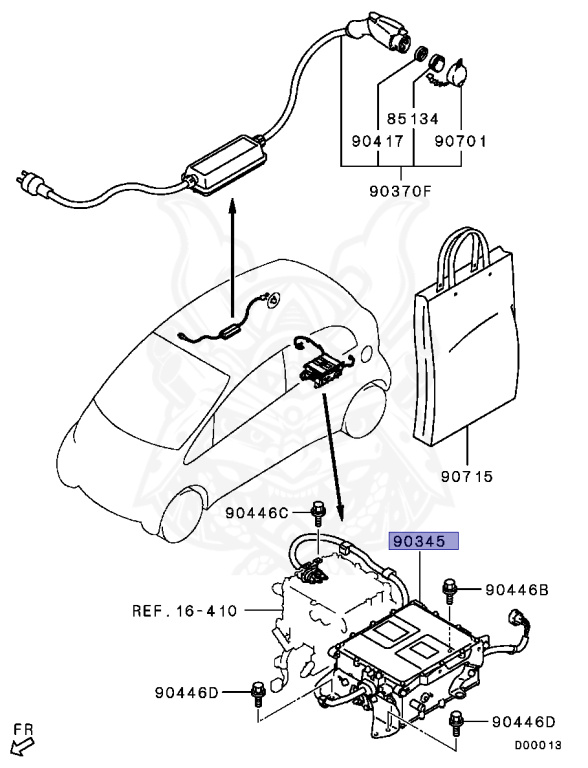 85134
90417
90701
90370F
90715
90446C
90345
90446B
REF. 16-410
90446D
90446D
FR
D00013