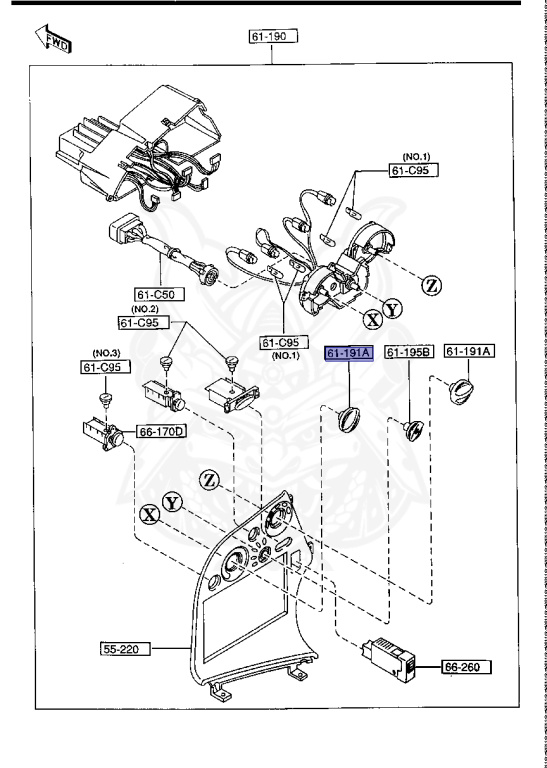 FWD

61-190

(NO.1)
61-C95

Z

Y

X

61-C50

(NO.2)
61-C95

61-C95
(NO.1)

61-191A

61-195B

61-191A

(NO.3)
61-C95

66-170D

Z

Y

X

55-220

66-260