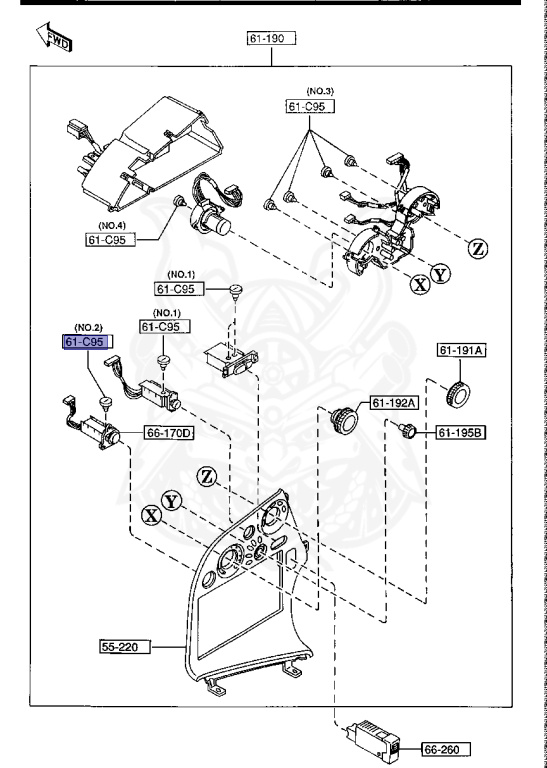 FWD

61-190

(NO.3)
61-C95

(NO.4)
61-C95

Z

Y
X

(NO.1)
61-C95

(NO.1)
61-C95

(NO.2)
61-C95

61-191A

61-192A

61-195B

66-170D

Z

Y
X

55-220

66-260