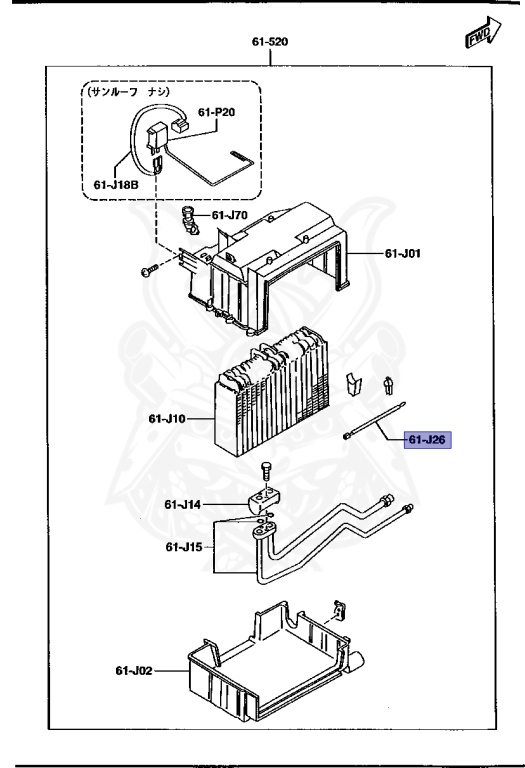 FWD

61-520

(サンルーフ ナシ)

61-P20

61-J18B

61-J70

61-J01

61-J10

61-J26

61-J14

61-J15

61-J02