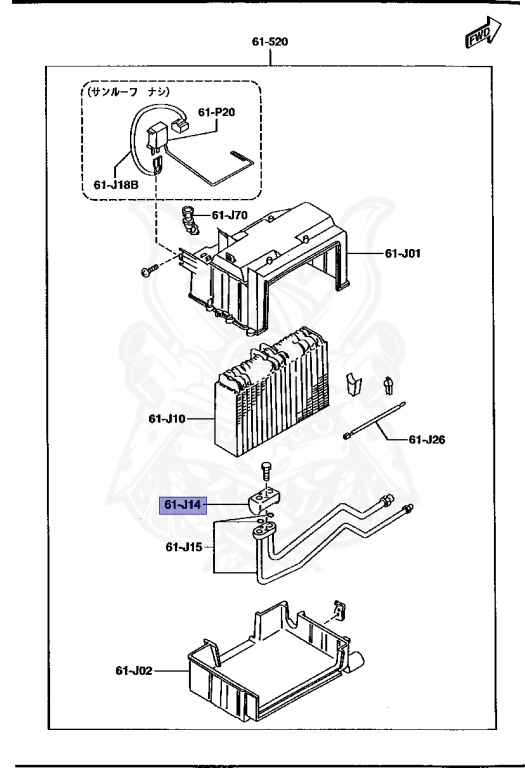 FWD

61-520

(サンルーフ　ナシ)

61-P20

61-J18B

61-J70

61-J01

61-J10

61-J26

61-J14

61-J15

61-J02