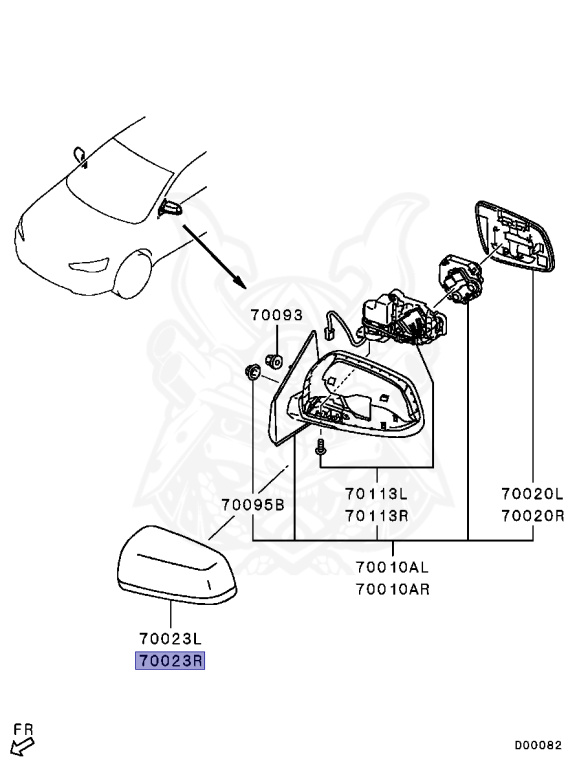 70093

70095B

70113L
70113R

70020L
70020R

70010AL
70010AR

70023L
70023R

FR

D00082