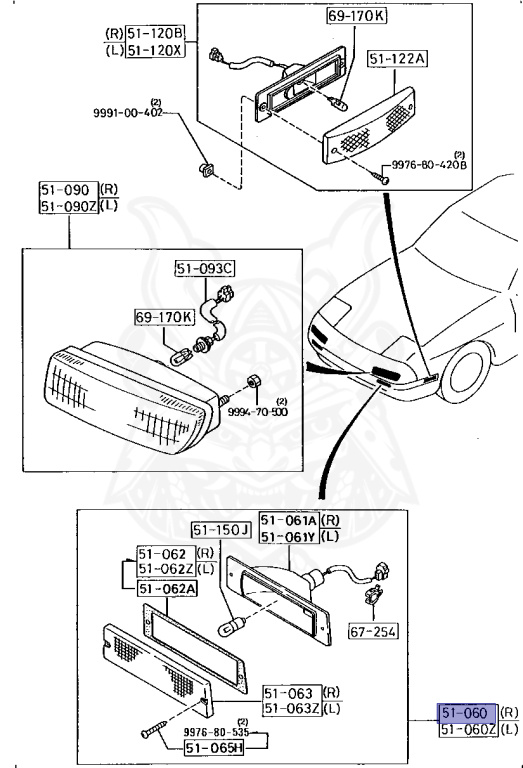 (R) 51-120B
(L) 51-120X

69-170K

51-122A

(2)
9991-00-402

(2)
9976-80-420B

51-090 (R)
51-090Z (L)

51-093C

69-170K

(2)
9994-70-500

51-150J

51-061A (R)
51-061Y (L)

51-062 (R)
51-062Z (L)

51-062A

67-254

51-063 (R)
51-063Z (L)

(2)
9976-80-535

51-065H

51-060 (R)
51-060Z (L)