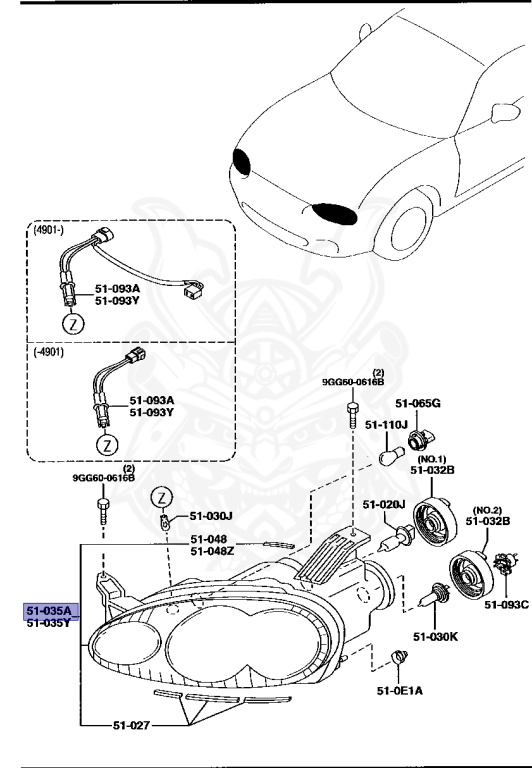 (4901-)

51-093A
51-093Y

Z

(-4901)

51-093A
51-093Y

Z

(2)
9GG60-0616B

51-065G

51-110J

(NO.1)
51-032B

(2)
9GG60-0616B

Z

51-030J

51-020J

(NO.2)
51-032B

51-048
51-048Z

51-093C

51-035A
51-035Y

51-030K

51-0E1A

51-027