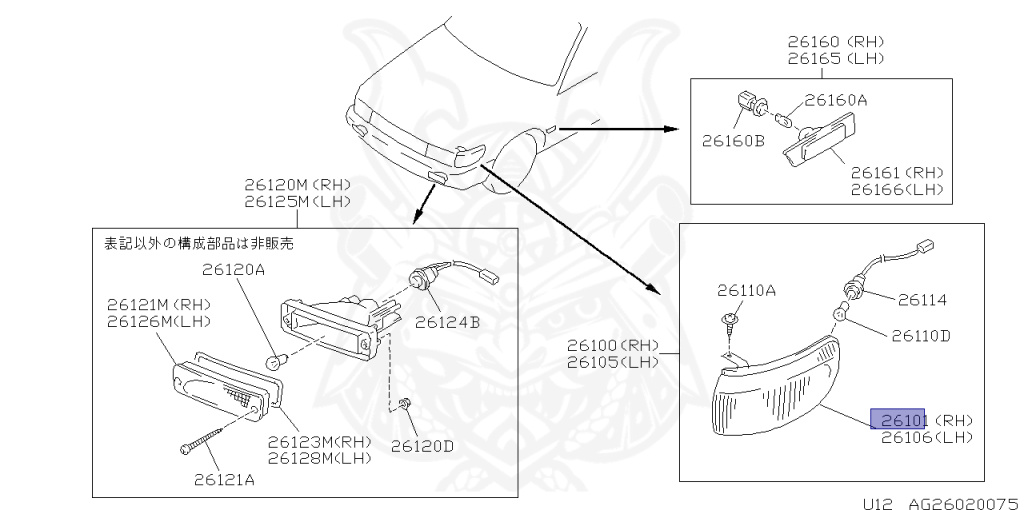 26160 (RH)
26165 (LH)

26160A

26160B

26161 (RH)
26166 (LH)

26120M (RH)
26125M (LH)

表記以外の構成部品は非販売

26120A

26121M (RH)
26126M (LH)

26124B

26123M (RH)
26128M (LH)

26120D

26121A

26110A

26114

26110D

26100 (RH)
26105 (LH)

26101 (RH)
26106 (LH)

U12 AG26020075