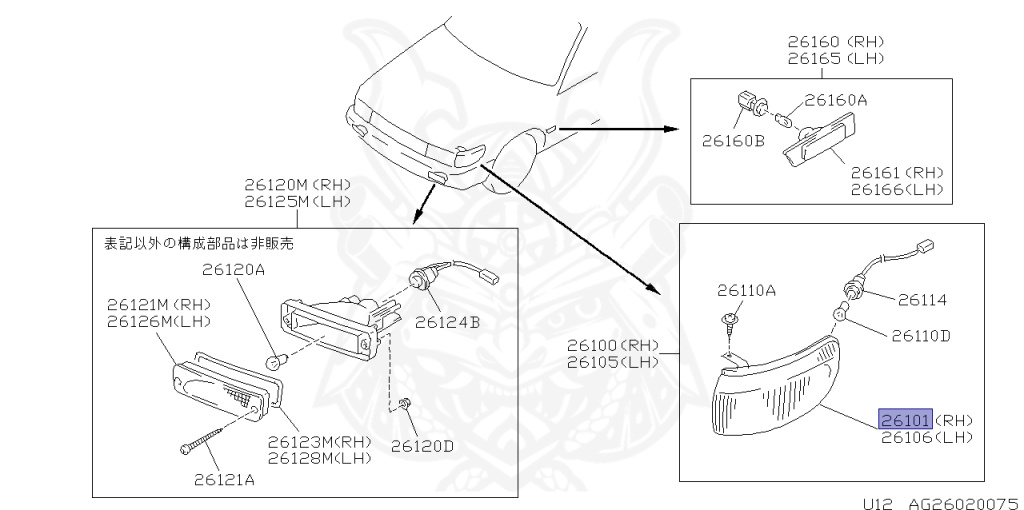 26160 (RH)
26165 (LH)

26160A
26160B
26161 (RH)
26166 (LH)

26120M (RH)
26125M (LH)

表記以外の構成部品は非販売

26120A
26121M (RH)
26126M (LH)
26124B
26123M (RH)
26128M (LH)
26120D
26121A

26110A
26114
26110D
26100 (RH)
26105 (LH)
26101 (RH)
26106 (LH)

U12 AG26020075