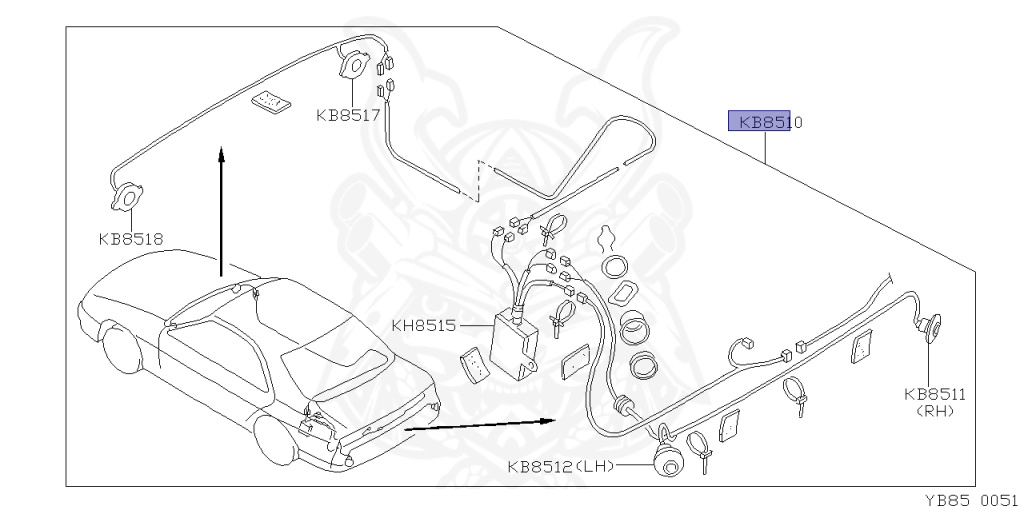 KB8517

KB8510

KB8518

KH8515

KB8511
(RH)

KB8512(LH)

YB85 0051