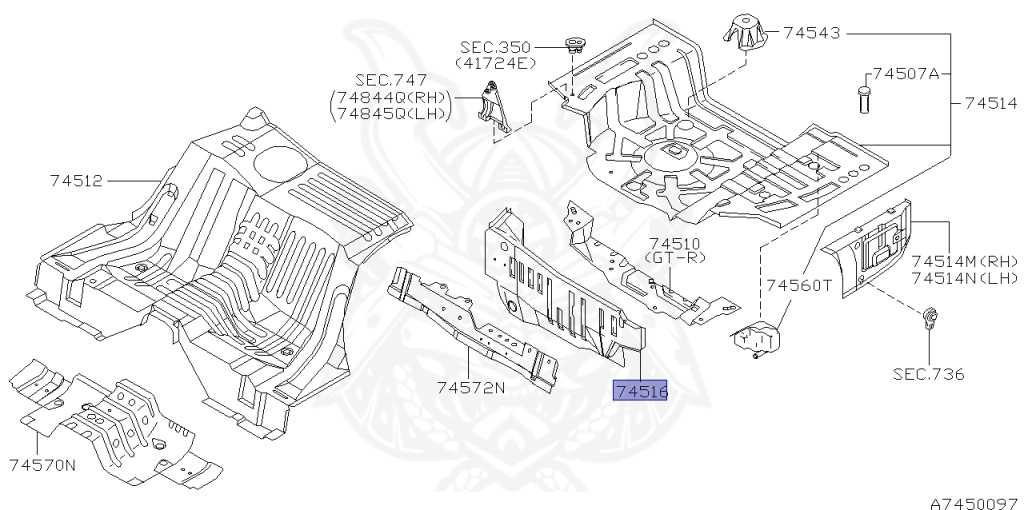 SEC.350
(41724E)
74543
SEC.747
(74844Q(RH)
74845Q(LH))
74507A
74514
74512
74510
(GT-R)
74514M(RH)
74514N(LH)
74560T
74572N
74516
SEC.736
74570N
A7450097