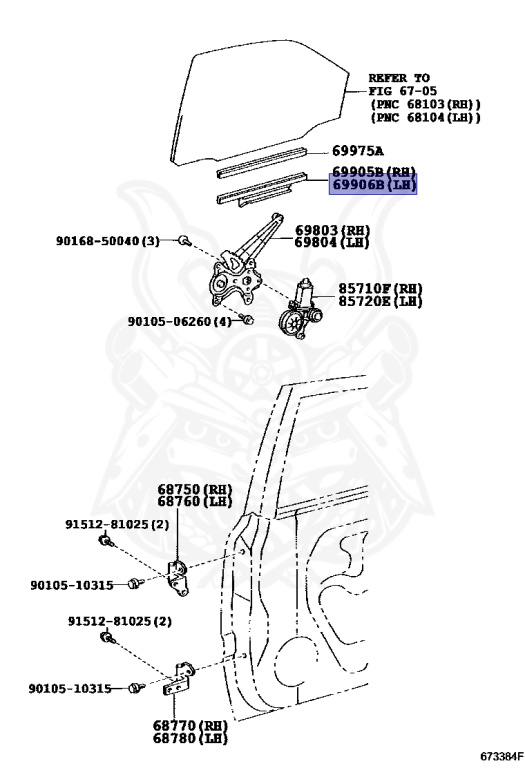 REFER TO
FIG 67-05
(PNC 68103(RH))
(PNC 68104(LH))

69975A

69905B(RH)
69906B(LH)

90168-50040(3)

69803(RH)
69804(LH)

85710F(RH)
85720E(LH)

90105-06260(4)

68750(RH)
68760(LH)

91512-81025(2)

90105-10315

91512-81025(2)

90105-10315

68770(RH)
68780(LH)

673384F