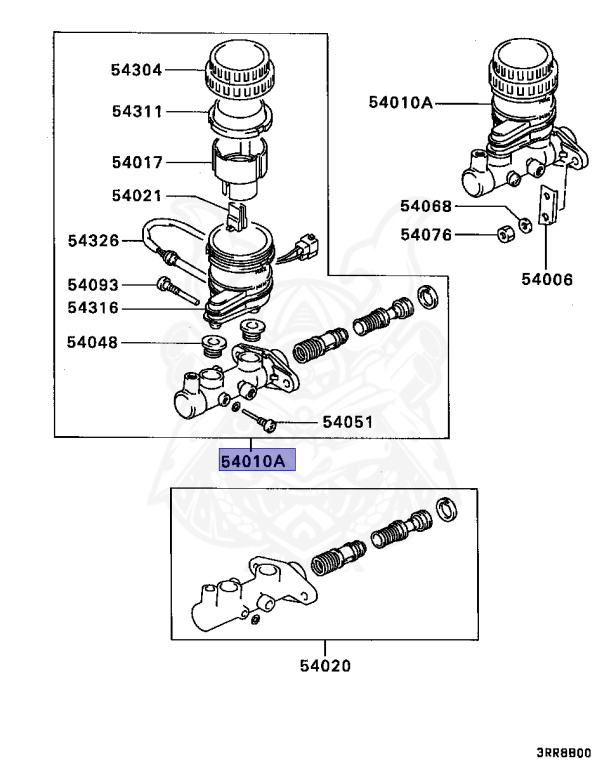 54304
54311
54017
54021
54326
54093
54316
54048
54051
54010A

54010A
54068
54076
54006

54020

3RR8B00