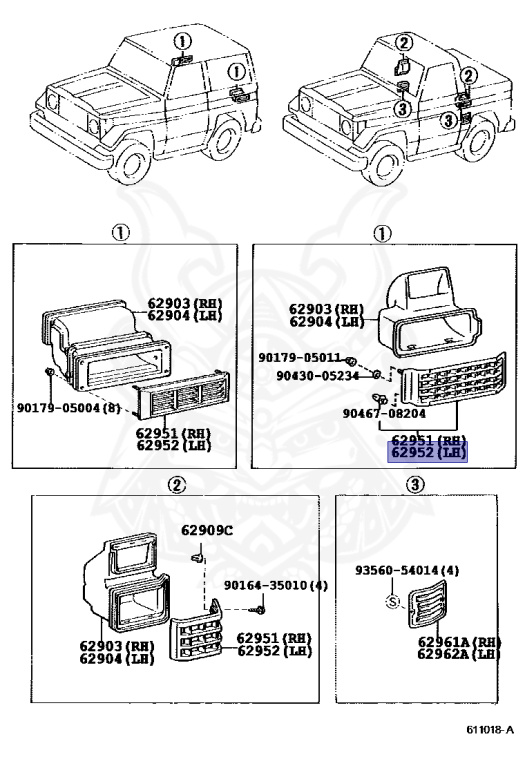 ①
①

②
②
③
③

①

62903 (RH)
62904 (LH)
90179-05004 (8)
62951 (RH)
62952 (LH)

①

62903 (RH)
62904 (LH)
90179-05011
90430-05234
90467-08204
62951 (RH)
62952 (LH)

②

62909C
90164-35010 (4)
62903 (RH)
62904 (LH)
62951 (RH)
62952 (LH)

③

93560-54014 (4)
S
62961A (RH)
62962A (LH)

611018-A