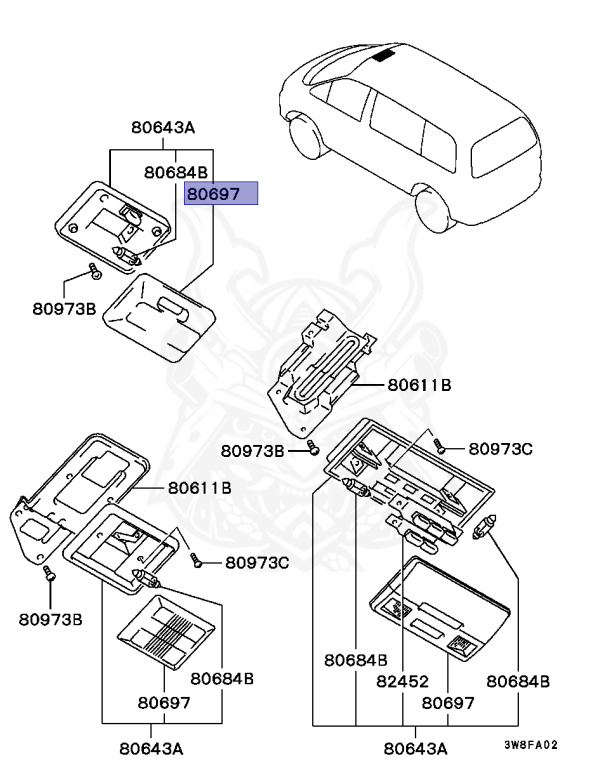 80643A
80684B
80697
80973B
80611B
80973B
80973C
80611B
80973C
80973B
80684B
80697
80643A
80684B
82452
80697
80684B
80643A
3W8FA02