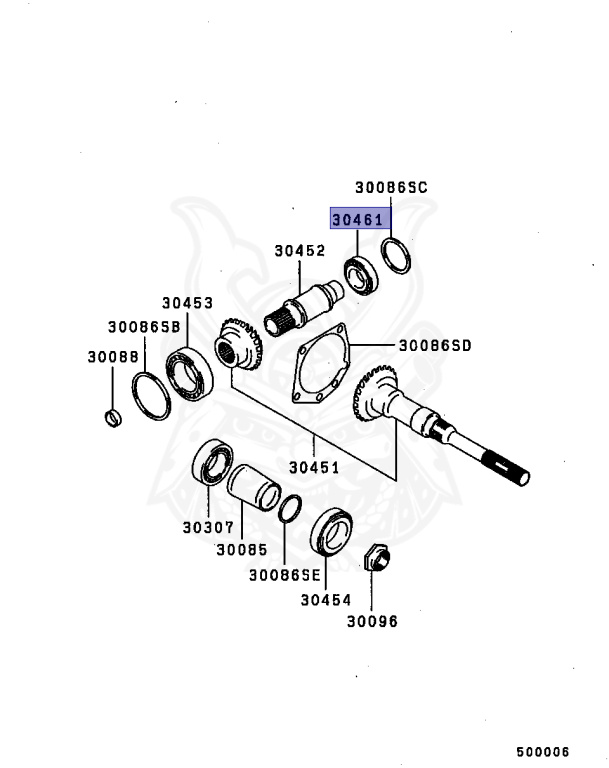 30086SC
30461
30452
30453
30086SB
30088
30086SD
30451
30307
30085
30086SE
30454
30096
500006